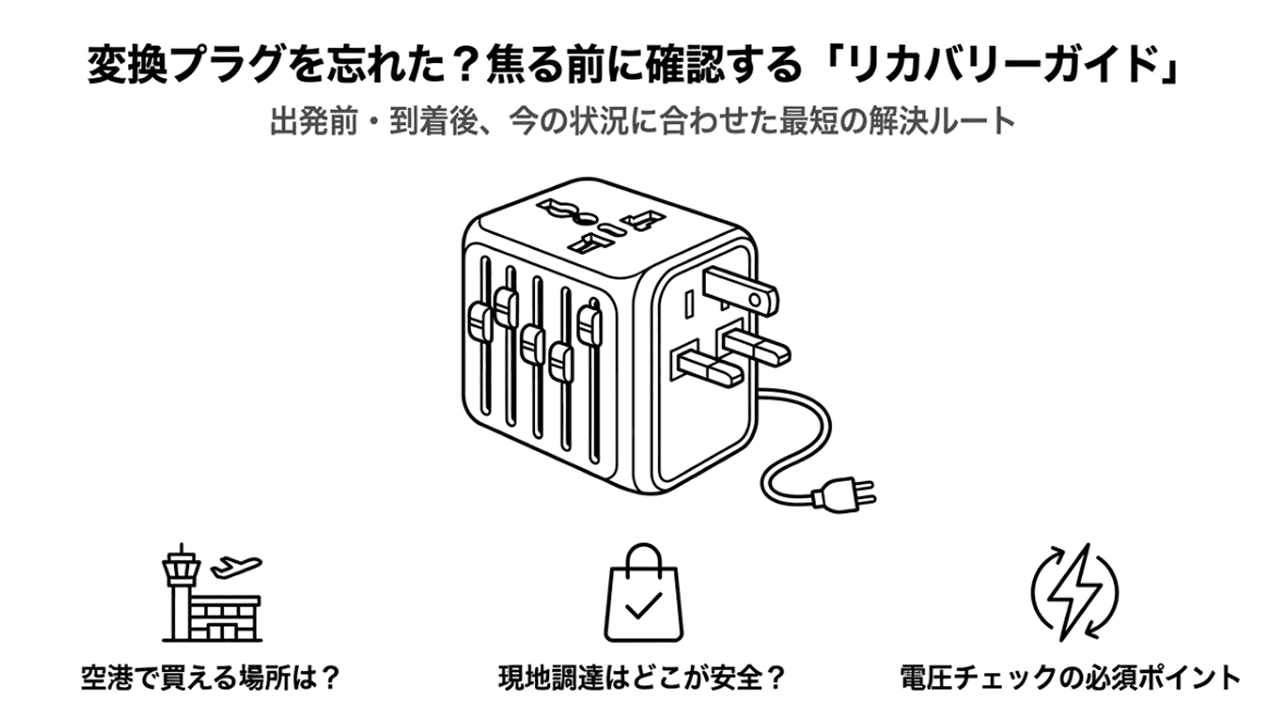 変換プラグを忘れた？焦る前に確認する「リカバリーガイド」

出発前・到着後、今の状況に合わせた最短の解決ルート

空港で買える場所は？

現地調達はどこが安全？

電圧チェックの必須ポイント