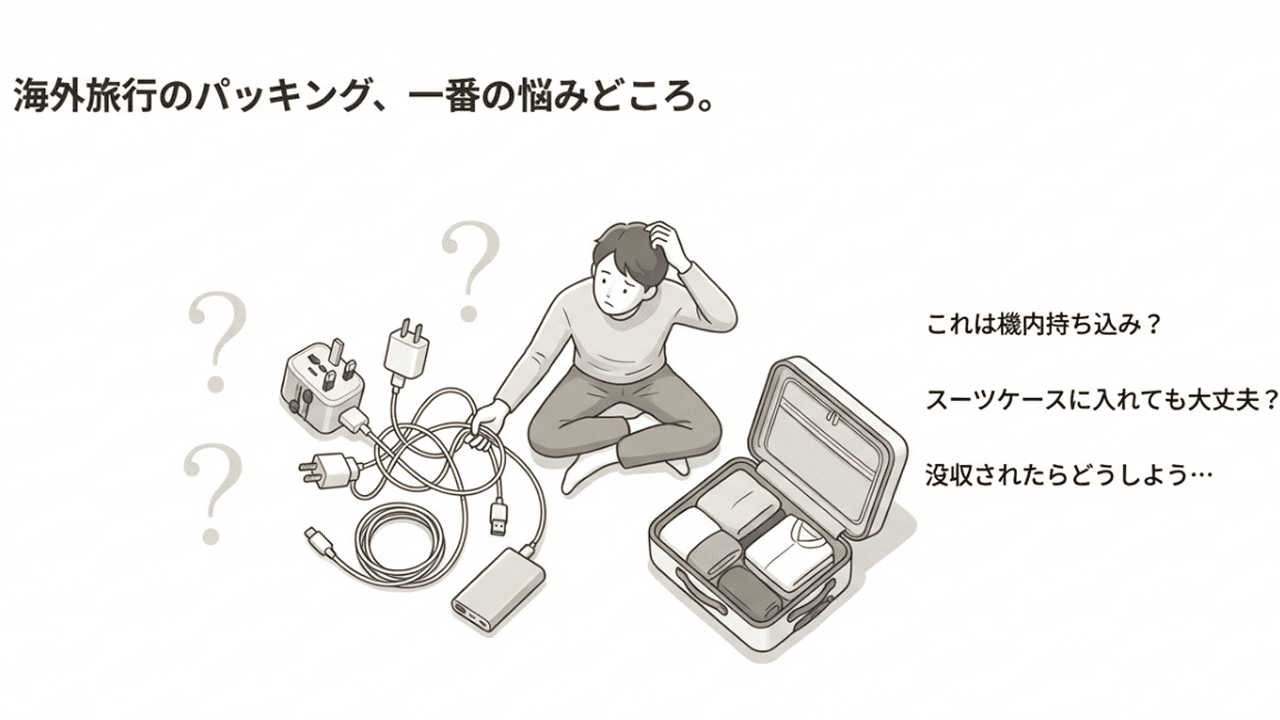 海外旅行のパッキング、一番の悩みどころ。

?

?

?

これは機内持ち込み？

スーツケースに入れても大丈夫？

没収されたらどうしよう…