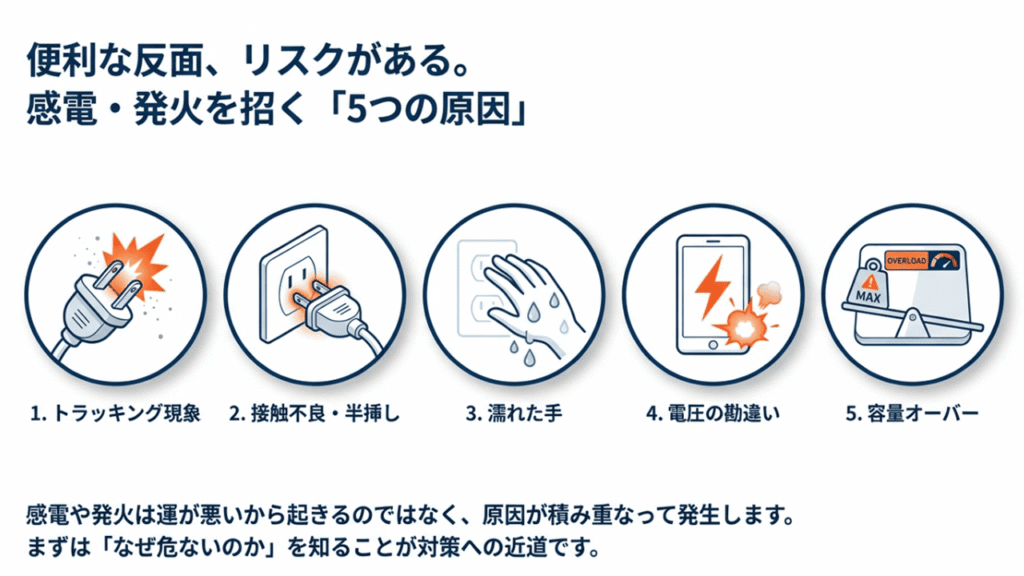 便利な反面、リスクがある。
感電・発火を招く「5つの原因」

OVERLOAD

MAX

1. トラッキング現象

2. 接触不良・半挿し

3. 濡れた手

4. 電圧の勘違い

5. 容量オーバー

感電や発火は運が悪いから起きるのではなく、原因が積み重なって発生します。
まずは「なぜ危ないのか」を知ることが対策への近道です。