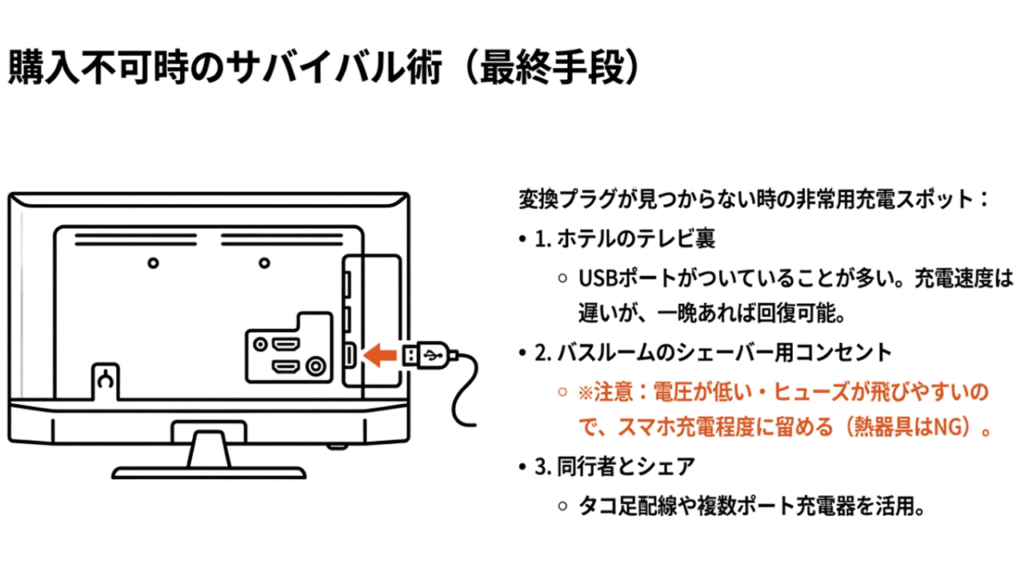 購入不可時のサバイバル術（最終手段）

変換プラグが見つからない時の非常用充電スポット：

• 1. ホテルのテレビ裏
  ○ USBポートがついていることが多い。充電速度は遅いが、一晩あれば回復可能。
• 2. バスルームのシェーバー用コンセント
  ○ ※注意：電圧が低い・ヒューズが飛びやすいので、スマホ充電程度に留める（熱器具はNG）。
• 3. 同行者とシェア
  ○ タコ足配線や複数ポート充電器を活用。