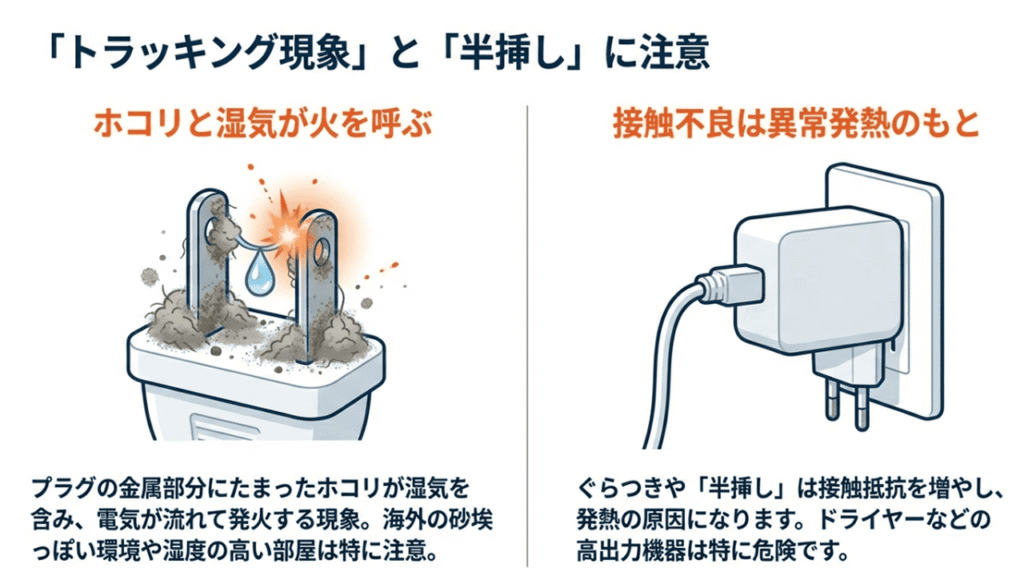 「トラッキング現象」と「半挿し」に注意

ホコリと湿気が火を呼ぶ

プラグの金属部分にたまったホコリが湿気を含み、電気が流れて発火する現象。海外の砂埃っぽい環境や湿度の高い部屋は特に注意。

接触不良は異常発熱のもと

ぐらつきや「半挿し」は接触抵抗を増やし、発熱の原因になります。ドライヤーなどの高出力機器は特に危険です。