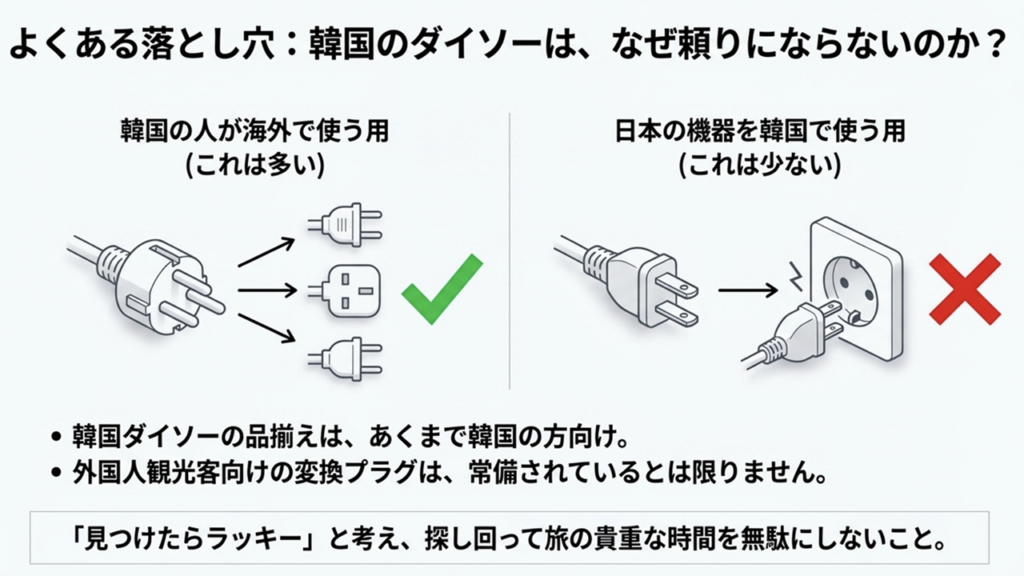 よくある落とし穴：韓国のダイソーは、なぜ頼りにならないのか？

韓国の人が海外で使う用
(これは多い)

日本の機器を韓国で使う用
(これは少ない)

• 韓国ダイソーの品揃えは、あくまで韓国の方向け。
• 外国人観光客向けの変換プラグは、常備されているとは限りません。

「見つけたらラッキー」と考え、探し回って旅の貴重な時間を無駄にしないこと。