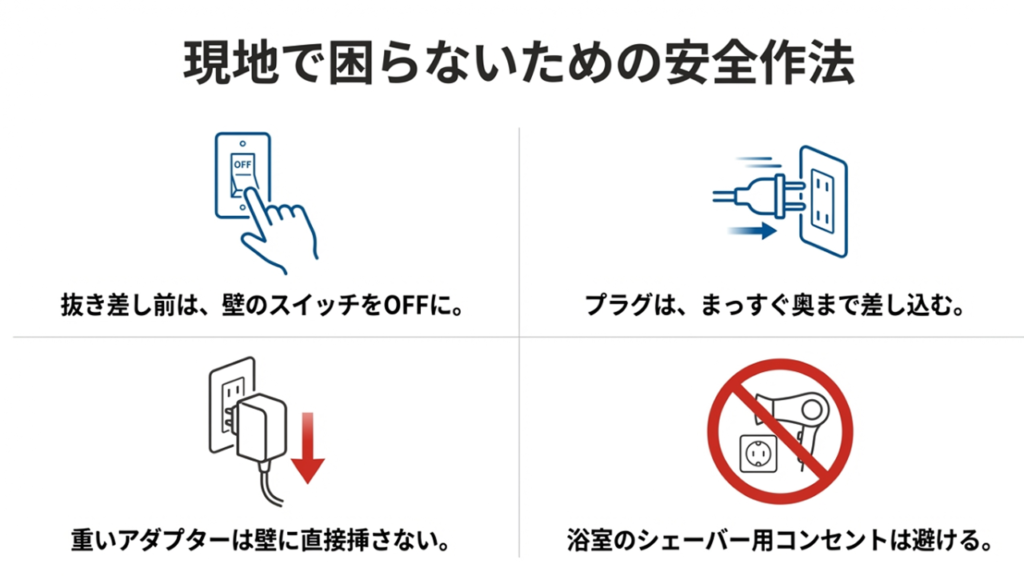 現地で困らないための安全作法

OFF

抜き差し前は、壁のスイッチをOFFに。

プラグは、まっすぐ奥まで差し込む。

重いアダプターは壁に直接挿さない。

浴室のシェーバー用コンセントは避ける。