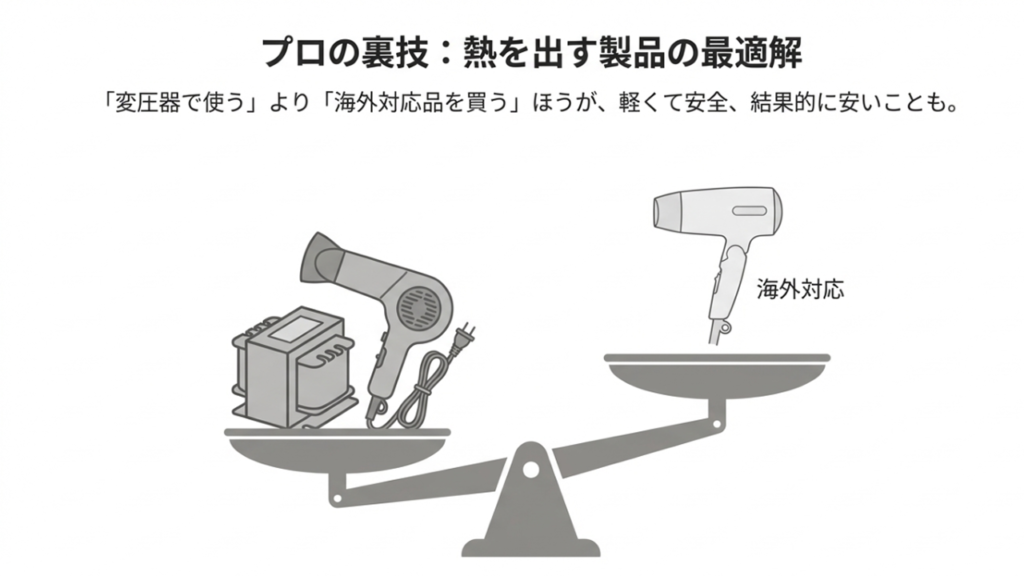 プロの裏技：熱を出す製品の最適解

「変圧器で使う」より「海外対応品を買う」ほうが、軽くて安全、結果的に安いことも。

海外対応