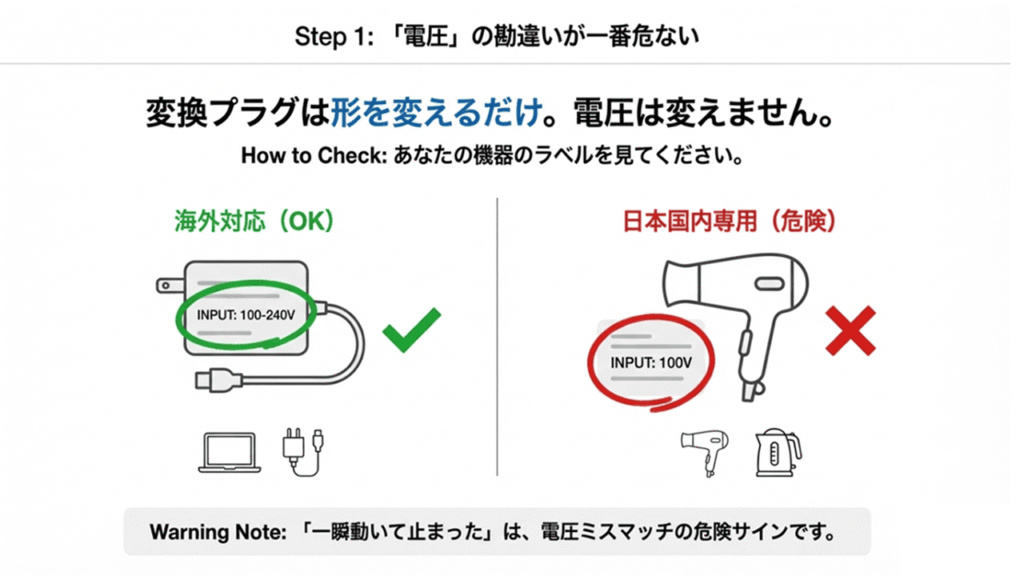 Step 1: 「電圧」の勘違いが一番危ない

変換プラグは形を変えるだけ。電圧は変えません。

How to Check: あなたの機器のラベルを見てください。

海外対応（OK）

INPUT: 100-240V

日本国内専用（危険）

INPUT: 100V

Warning Note: 「一瞬動いて止まった」は、電圧ミスマッチの危険サインです。