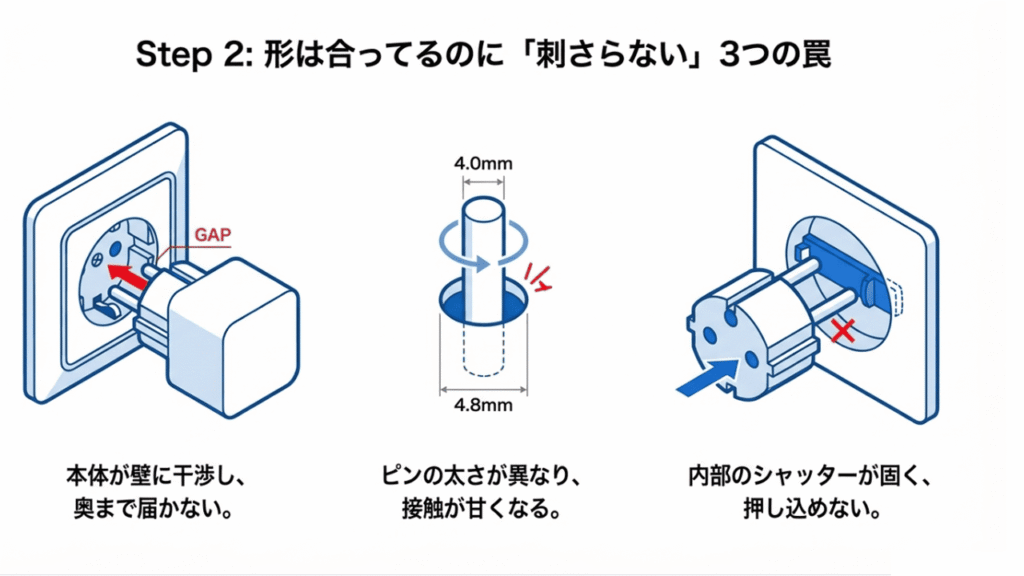 Step 2: 形は合ってるのに「刺さらない」3つの罠

GAP

本体が壁に干渉し、奥まで届かない。

4.0mm

4.8mm

ピンの太さが異なり、接触が甘くなる。

内部のシャッターが固く、押し込めない。