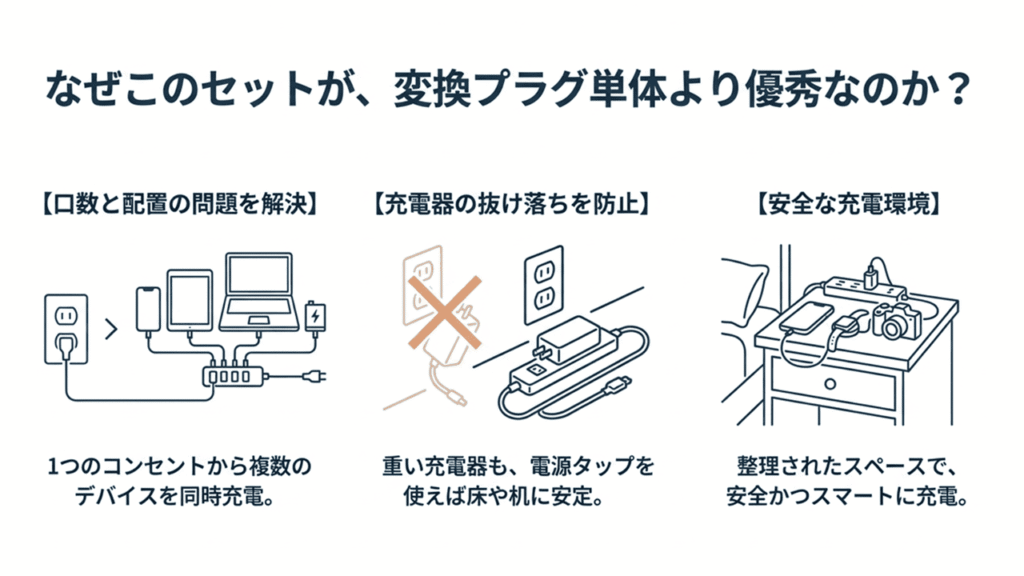 なぜこのセットが、変換プラグ単体より優秀なのか？

【口数と配置の問題を解決】

1つのコンセントから複数のデバイスを同時充電。

【充電器の抜け落ちを防止】

重い充電器も、電源タップを使えば床や机に安定。

【安全な充電環境】

整理されたスペースで、安全かつスマートに充電。