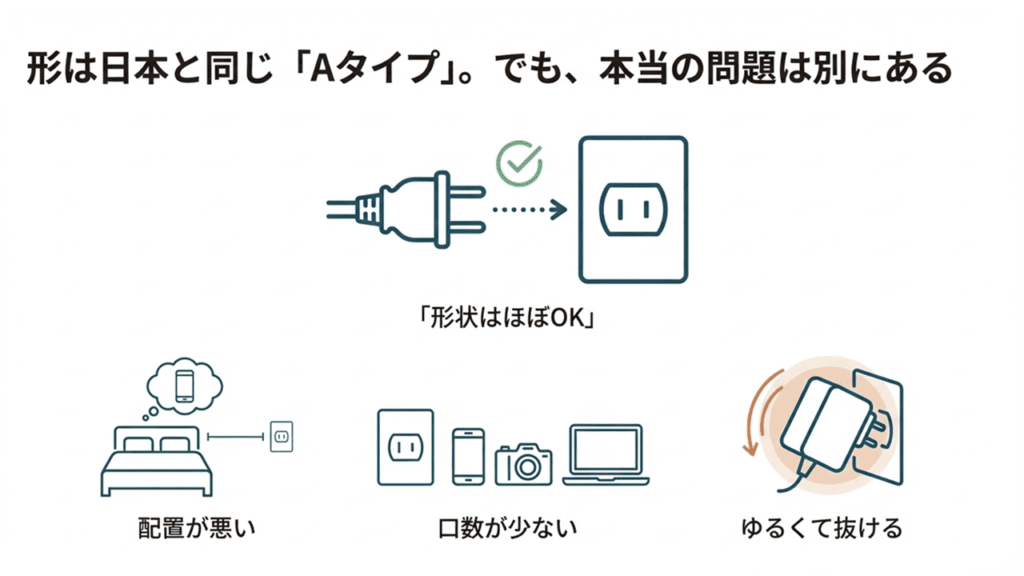 形は日本と同じ「Aタイプ」。でも、本当の問題は別にある

「形状はほぼOK」

配置が悪い

口数が少ない

ゆるくて抜ける