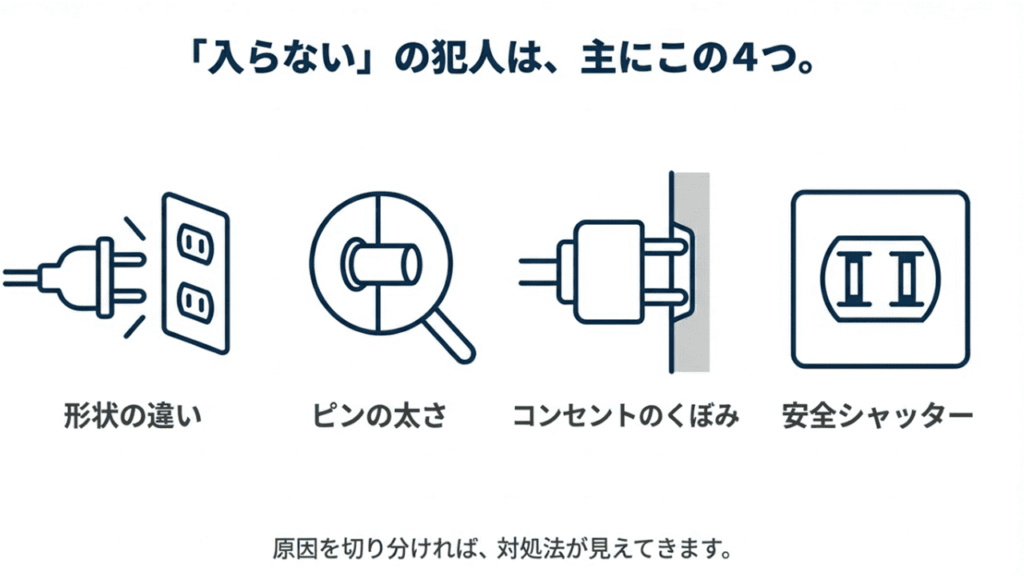 「入らない」の犯人は、主にこの4つ。

形状の違い

ピンの太さ

コンセントのくぼみ

安全シャッター

原因を切り分ければ、対処法が見えてきます。