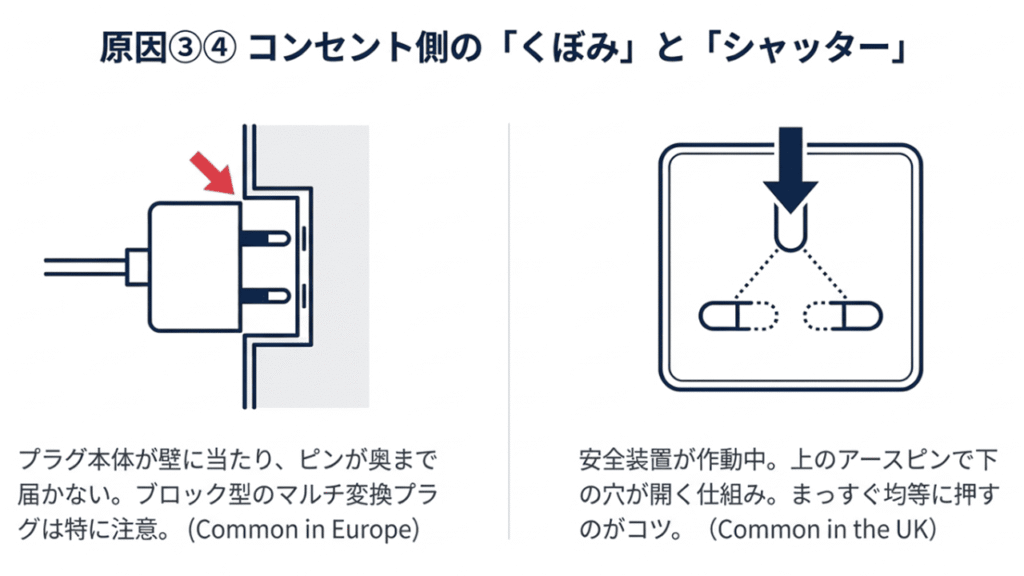 原因③④ コンセント側の「くぼみ」と「シャッター」

プラグ本体が壁に当たり、ピンが奥まで届かない。ブロック型のマルチ変換プラグは特に注意。（Common in Europe）

安全装置が作動中。上のアースピンで下の穴が開く仕組み。まっすぐ均等に押すのがコツ。（Common in the UK）