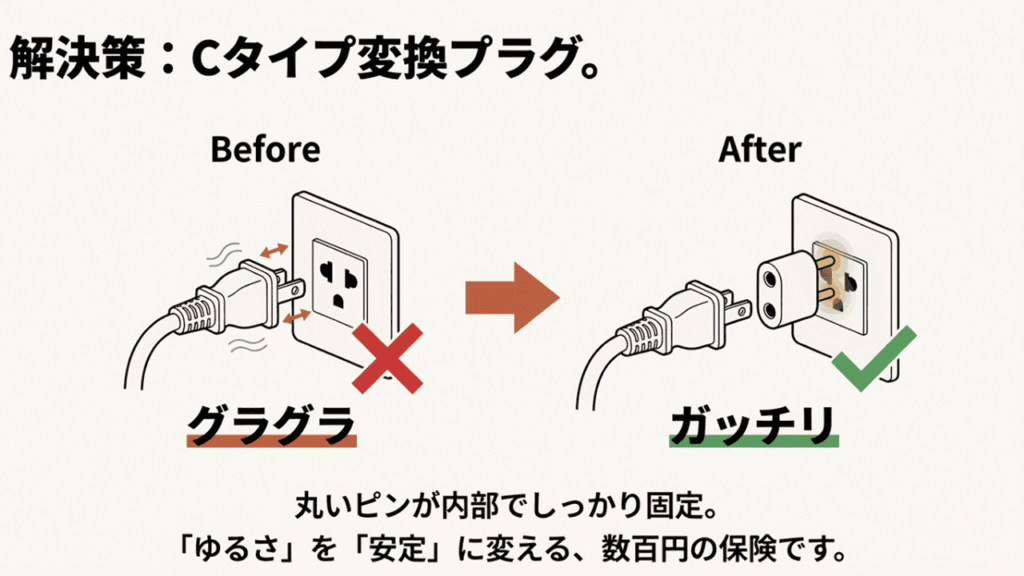 解決策：Cタイプ変換プラグ。

Before

グラグラ

After

ガッチリ

丸いピンが内部でしっかり固定。
「ゆるさ」を「安定」に変える、数百円の保険です。